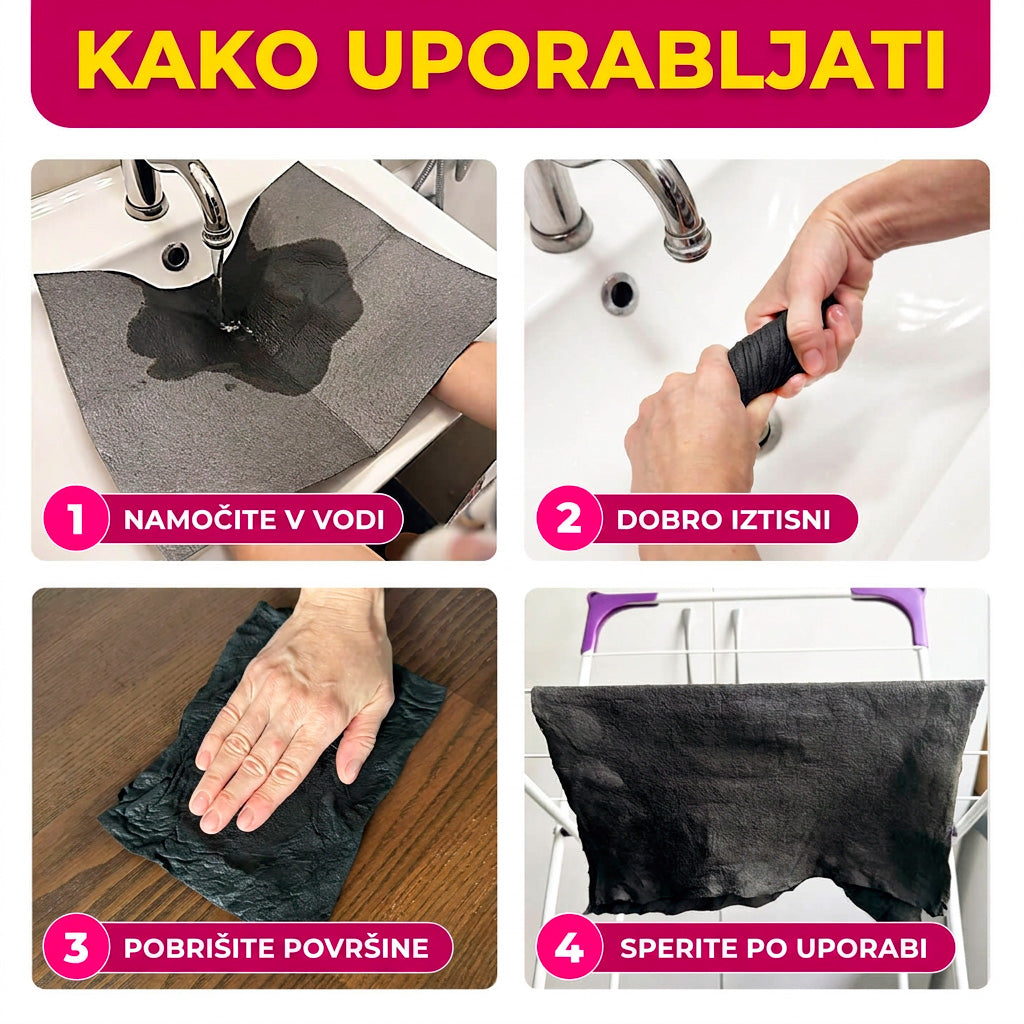 KAKO UPORABLJATI

1 NAMOČITE V VODI

2 DOBRO IZTISNI

3 POBRIŠITE POVRŠINE

4 SPERITE PO UPORABI